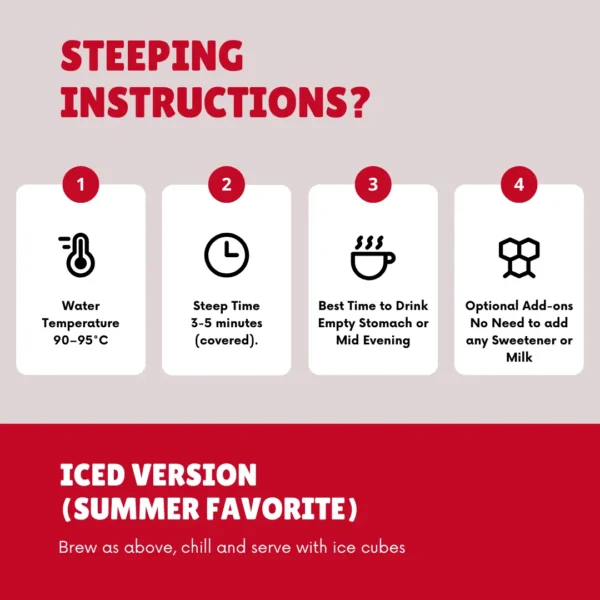 STEEPING INSTRUCTIONS?

1

Water Temperature 90–95°C

2

Steep Time 3-5 minutes (covered).

3

Best Time to Drink Empty Stomach or Mid Evening

4

Optional Add-ons No Need to add any Sweetener or Milk

ICED VERSION (SUMMER FAVORITE)

Brew as above, chill and serve with ice cubes